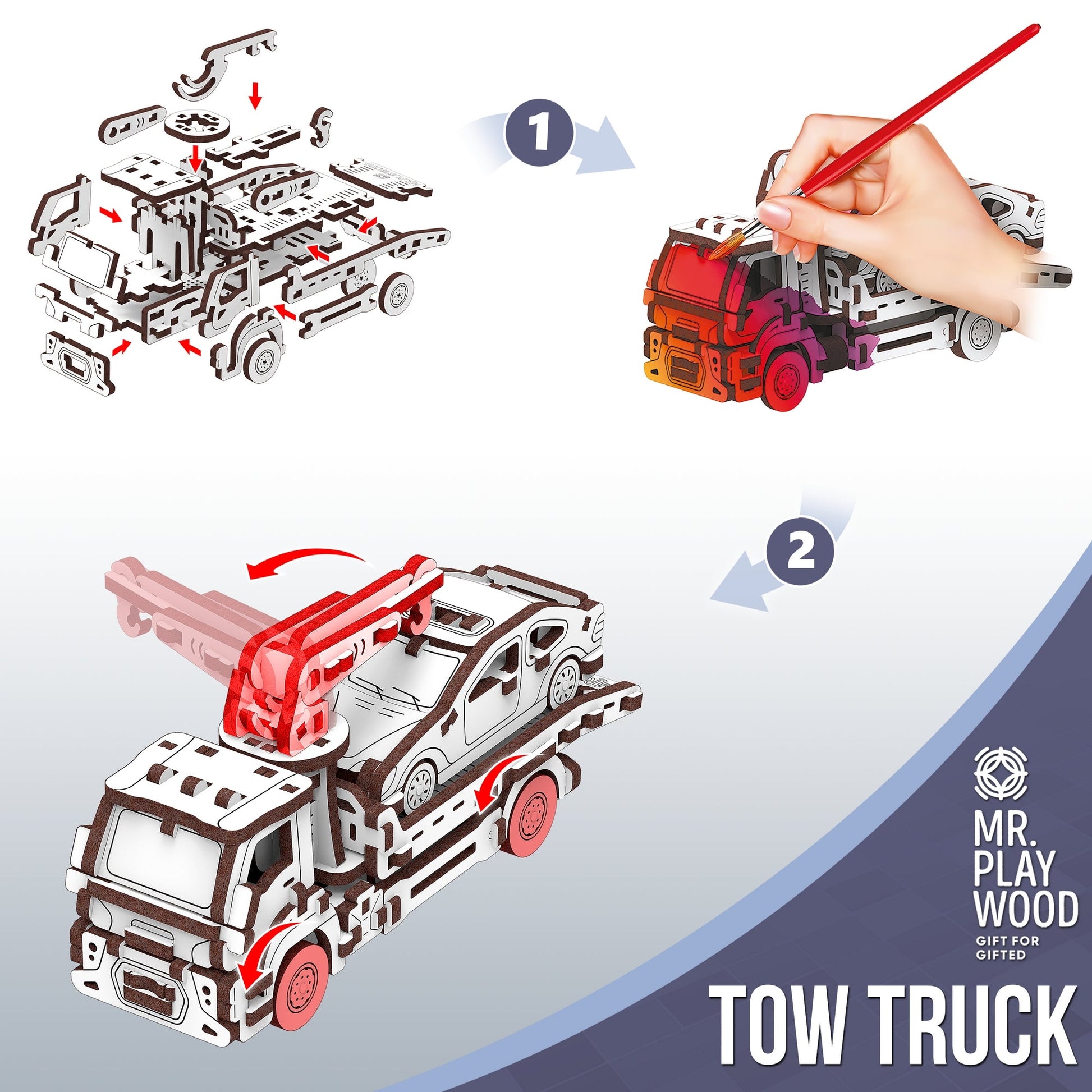 1

2

MR.
PLAY
WOOD
GIFT FOR
GIFTED

TOW TRUCK