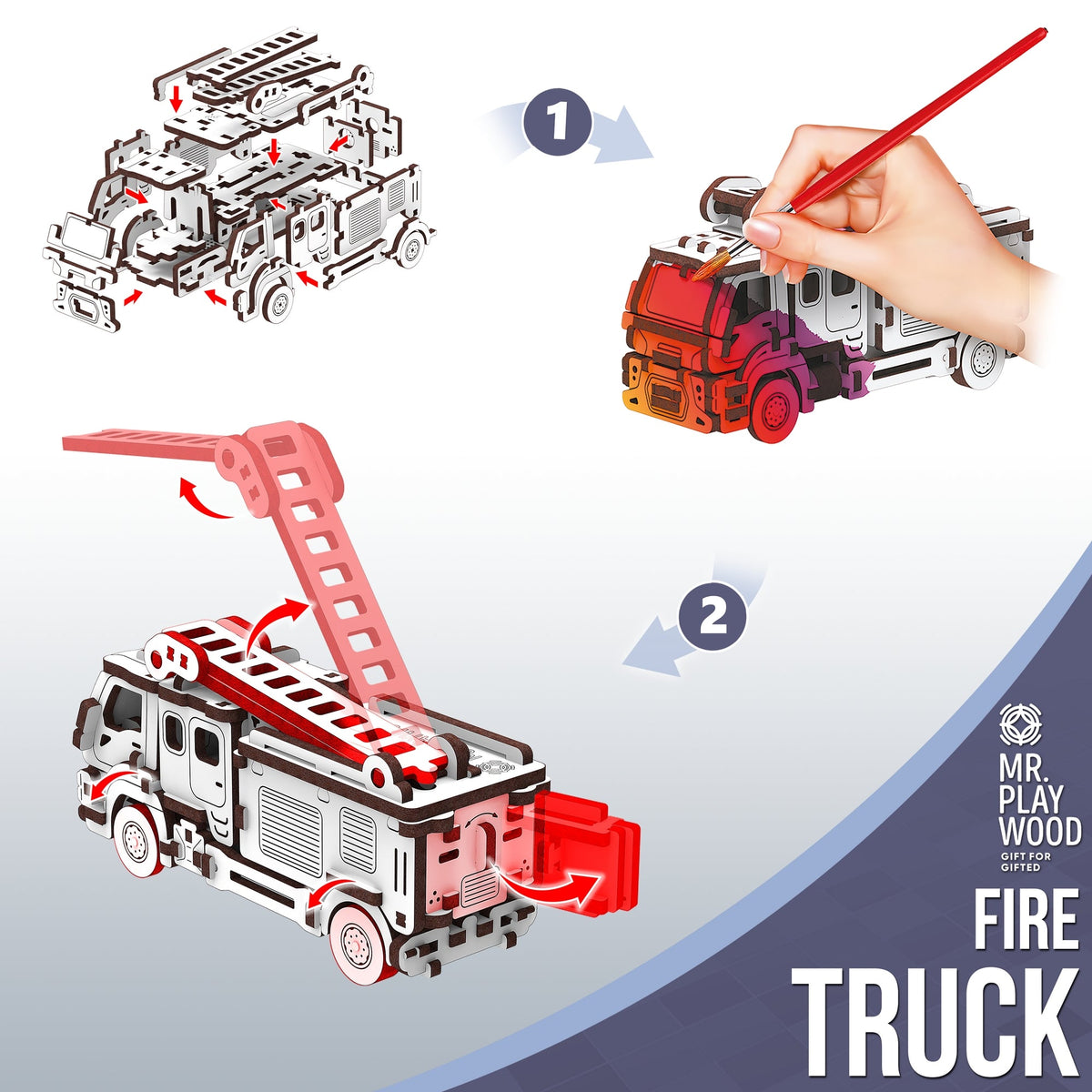 1

2

MR. PLAY WOOD
GIFT FOR GIFTED

FIRE
TRUCK